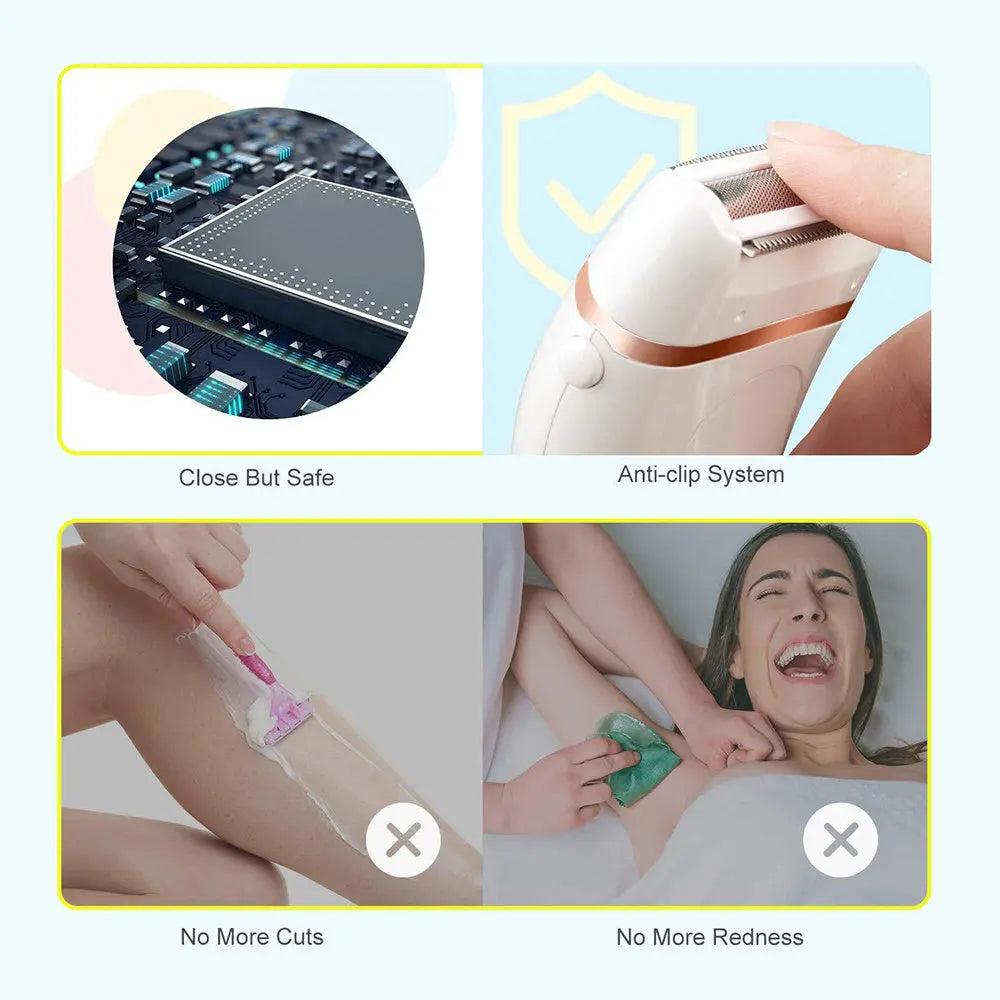 Close But Safe

Anti-clip System

No More Cuts

No More Redness