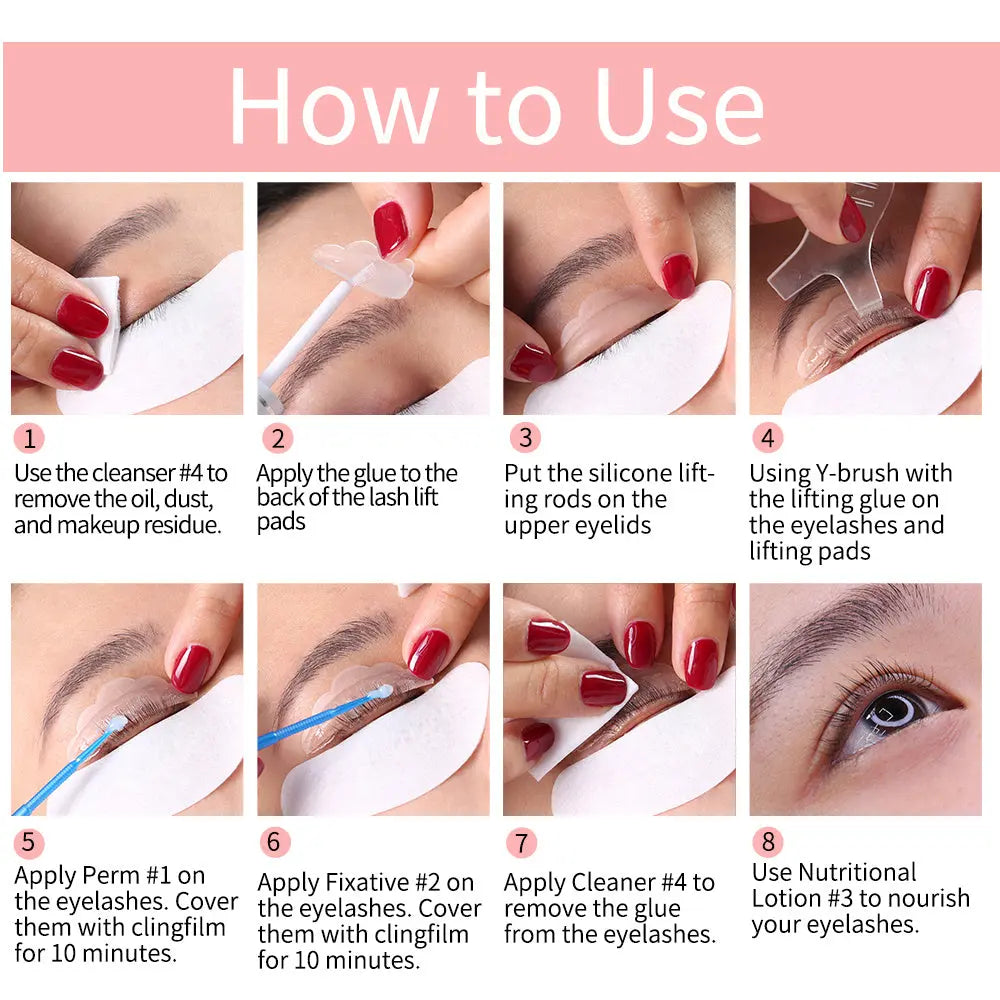 How to Use

1
Use the cleanser #4 to remove the oil, dust, and makeup residue.

2
Apply the glue to the back of the lash lift pads

3
Put the silicone lifting rods on the upper eyelids

4
Using Y-brush with the lifting glue on the eyelashes and lifting pads

5
Apply Perm #1 on the eyelashes. Cover them with clingfilm for 10 minutes.

6
Apply Fixative #2 on the eyelashes. Cover them with clingfilm for 10 minutes.

7
Apply Cleaner #4 to remove the glue from the eyelashes.

8
Use Nutritional Lotion #3 to nourish your eyelashes.