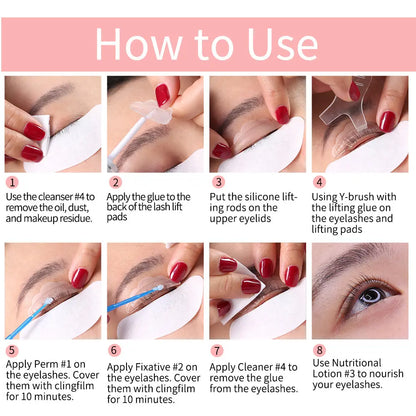 How to Use

1
Use the cleanser #4 to remove the oil, dust, and makeup residue.

2
Apply the glue to the back of the lash lift pads

3
Put the silicone lifting rods on the upper eyelids

4
Using Y-brush with the lifting glue on the eyelashes and lifting pads

5
Apply Perm #1 on the eyelashes. Cover them with clingfilm for 10 minutes.

6
Apply Fixative #2 on the eyelashes. Cover them with clingfilm for 10 minutes.

7
Apply Cleaner #4 to remove the glue from the eyelashes.

8
Use Nutritional Lotion #3 to nourish your eyelashes.